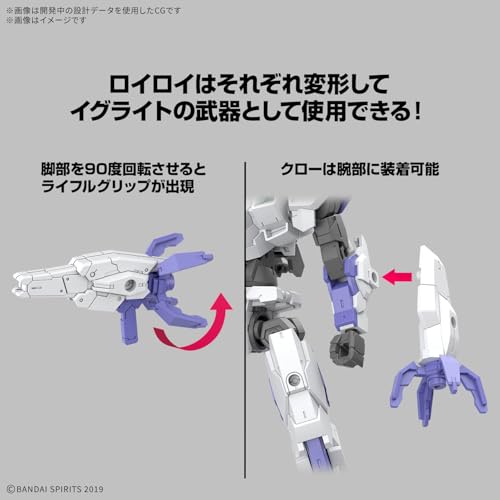 ※画像は開発中の設計データを使用したCGです
※画像はイメージです

ロイロイはそれぞれ変形して
イグライトの武器として使用できる!

脚部を90度回転させると
ライフルグリップが出現

クローは腕部に装着可能

©BANDAI SPIRITS 2019